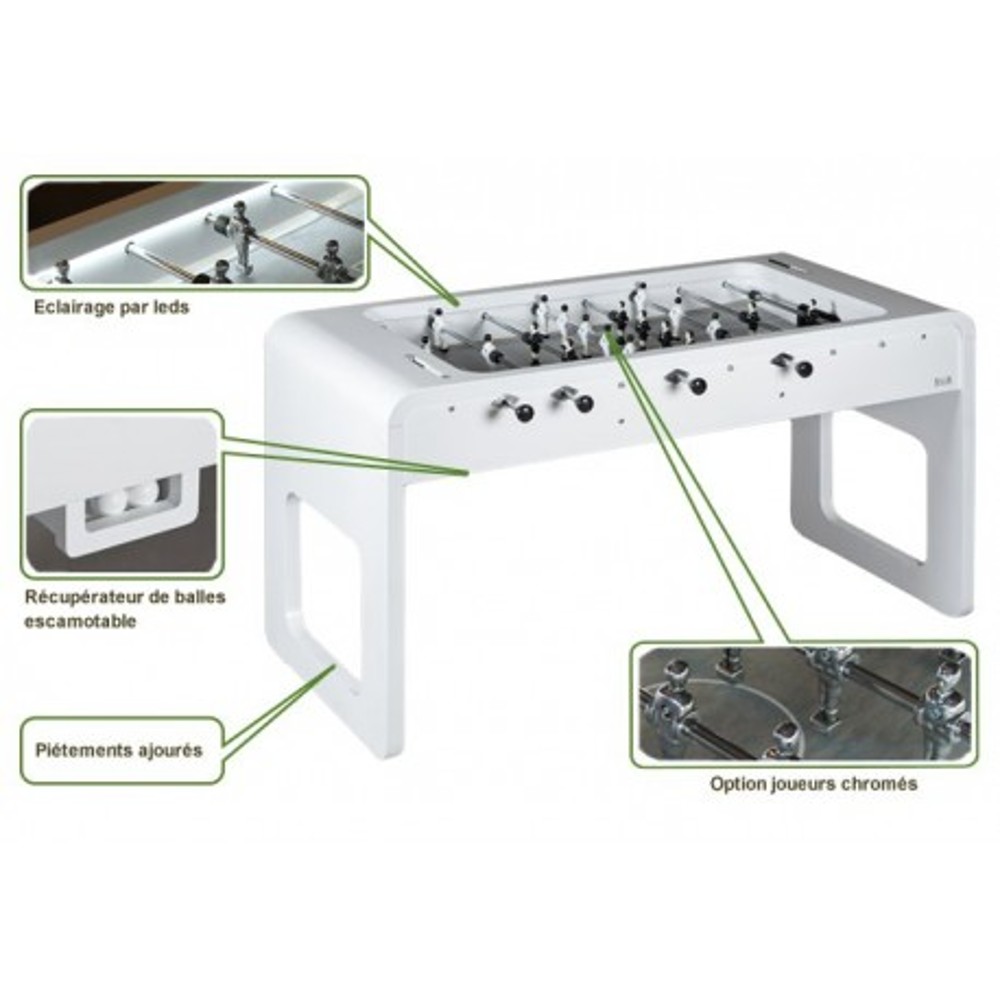 Eclairage par leds

Récupérateur de balles escamotable

Piétements ajourés

Option joueurs chromés